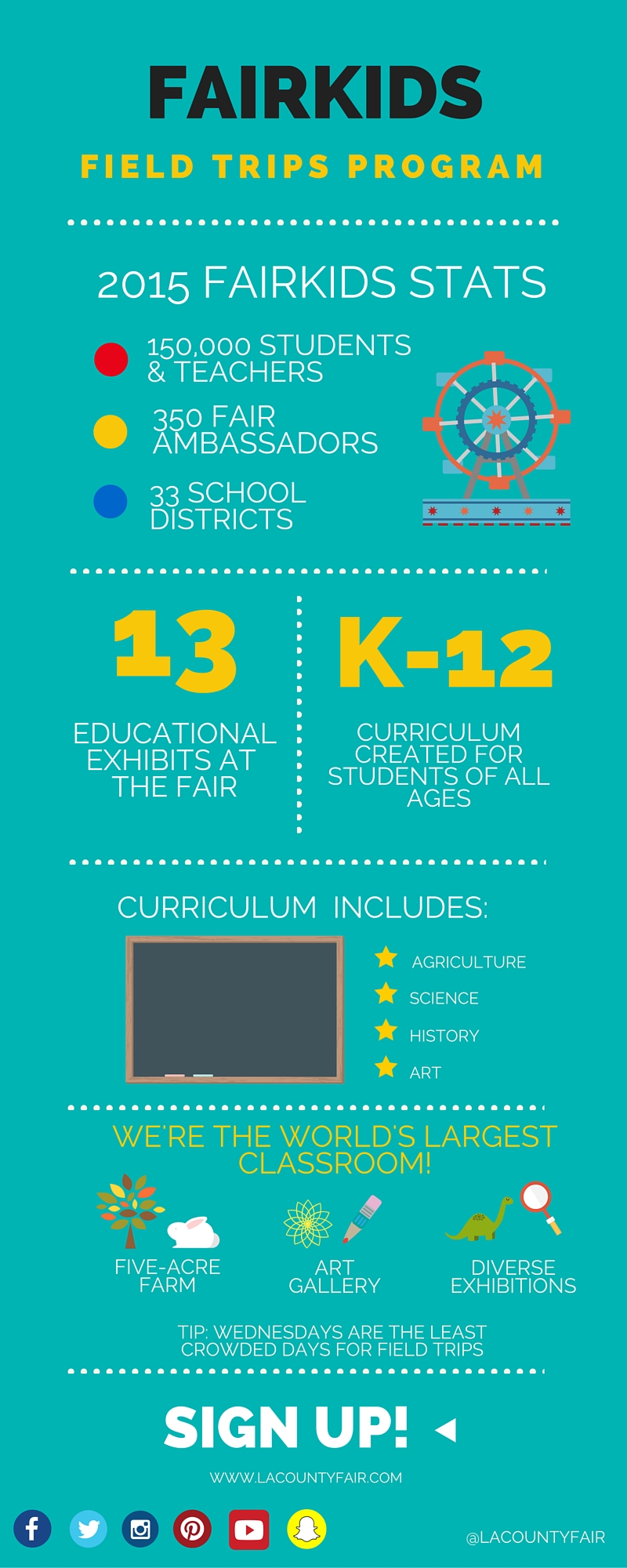 FAIRKIDS

FIELD TRIPS PROGRAM

2015 FAIRKIDS STATS

150,000 STUDENTS & TEACHERS

350 FAIR AMBASSADORS

33 SCHOOL DISTRICTS

13

EDUCATIONAL EXHIBITS AT THE FAIR

K-12

CURRICULUM CREATED FOR STUDENTS OF ALL AGES

CURRICULUM INCLUDES:

AGRICULTURE

SCIENCE

HISTORY

ART

WE'RE THE WORLD'S LARGEST CLASSROOM!

FIVE-ACRE FARM

ART GALLERY

DIVERSE EXHIBITIONS

TIP: WEDNESDAYS ARE THE LEAST CROWDED DAYS FOR FIELD TRIPS

SIGN UP!

WWW.LACOUNTYFAIR.COM

@LACOUNTYFAIR